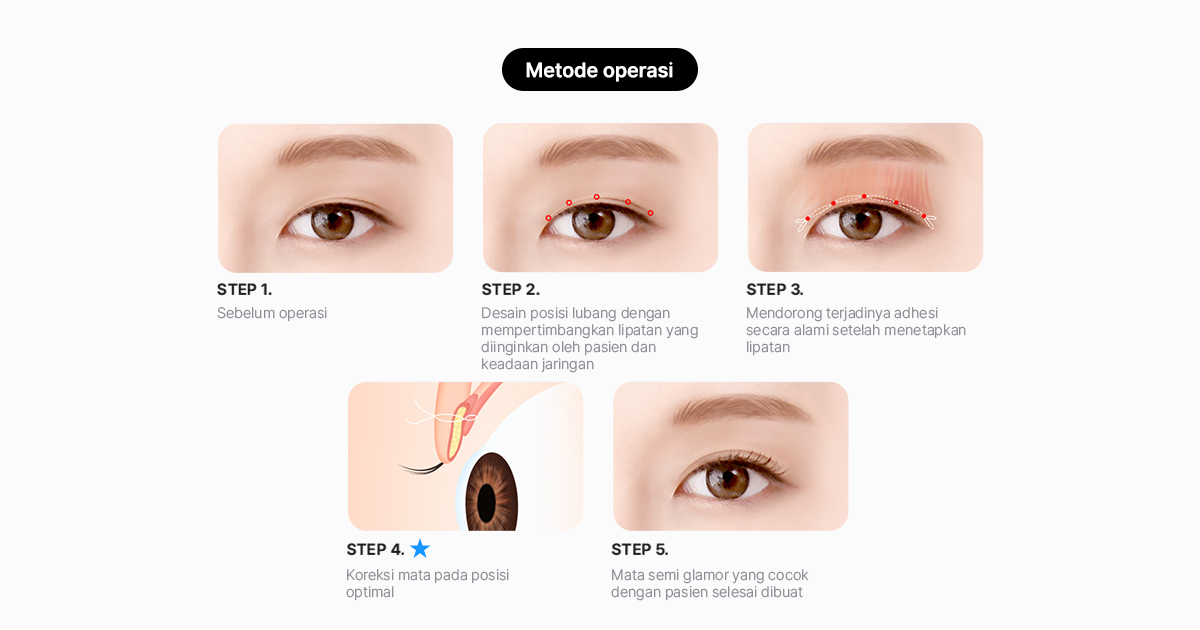 Metode operasi

STEP 1.
Sebelum operasi

STEP 2.
Desain posisi lubang dengan mempertimbangkan lipatan yang diinginkan oleh pasien dan keadaan jaringan

STEP 3.
Mendorong terjadinya adhesi secara alami setelah menetapkan lipatan

STEP 4.
Koreksi mata pada posisi optimal

STEP 5.
Mata semi glamor yang cocok dengan pasien selesai dibuat